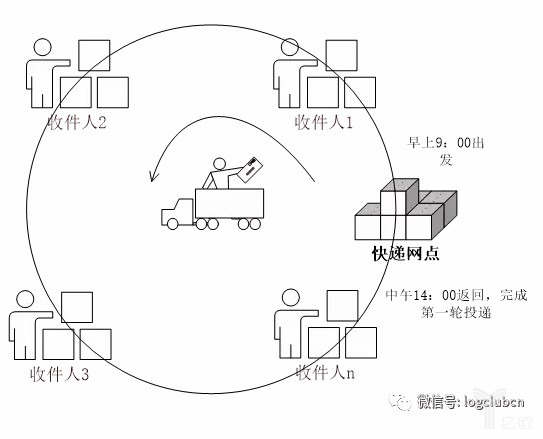 收件人2

收件人1

早上9：00出发

快递网点

中午14：00返回，完成第一轮投递

收件人3

收件人n

微信号: logclubcn

亿欧